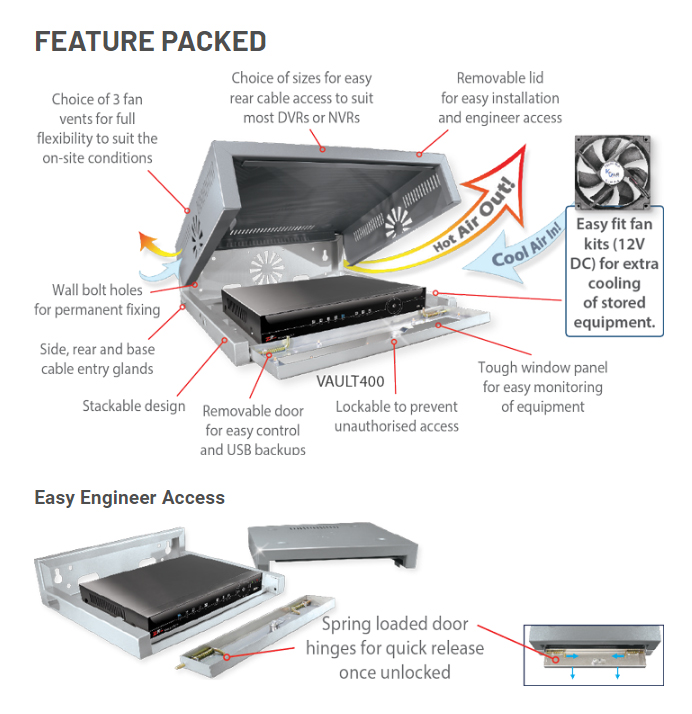 FEATURE PACKED

Choice of 3 fan vents for full flexibility to suit the on-site conditions

Choice of sizes for easy rear cable access to suit most DVRs or NVRs

Removable lid for easy installation and engineer access

Hot Air Out!

Cool Air In!

Easy fit fan kits (12V DC) for extra cooling of stored equipment.

Wall bolt holes for permanent fixing

Side, rear and base cable entry glands

Stackable design

Removable door for easy control and USB backups

VAULT400

Lockable to prevent unauthorised access

Tough window panel for easy monitoring of equipment

Easy Engineer Access

Spring loaded door hinges for quick release once unlocked